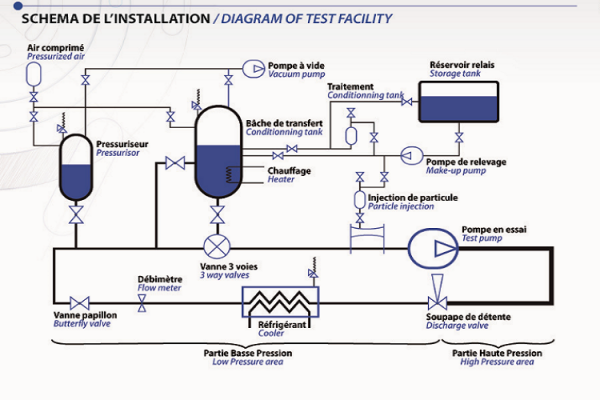 SCHEMA DE L'INSTALLATION / DIAGRAM OF TEST FACILITY

Air comprimé
Pressurized air

Pompe à vide
Vacuum pump

Réservoir relais
Storage tank

Traitement
Conditionning tank

Bâche de transfert
Conditionning tank

Pressuriseur
Pressurisor

Chauffage
Heater

Pompe de relevage
Make-up pump

Injection de particule
Particle injection

Pompe en essai
Test pump

Vanne 3 voies
3 way valves

Débimètre
Flow meter

Vanne papillon
Butterfly valve

Réfrigérant
Cooler

Soupape de détente
Discharge valve

Partie Basse Pression
Low Pressure area

Partie Haute Pression
High Pressure area